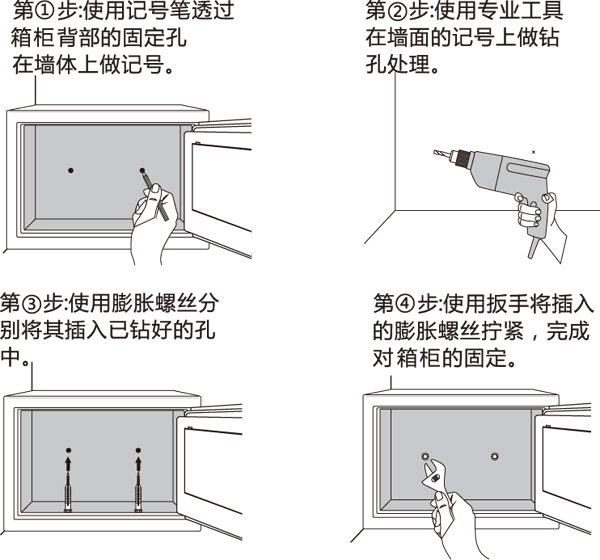 第①步:使用记号笔透过箱柜背部的固定孔在墙体上做记号。

第②步:使用专业工具在墙面的记号上做钻孔处理。

第③步:使用膨胀螺丝分别将其插入已钻好的孔中。

第④步:使用扳手将插入的膨胀螺丝拧紧，完成对箱柜的固定。